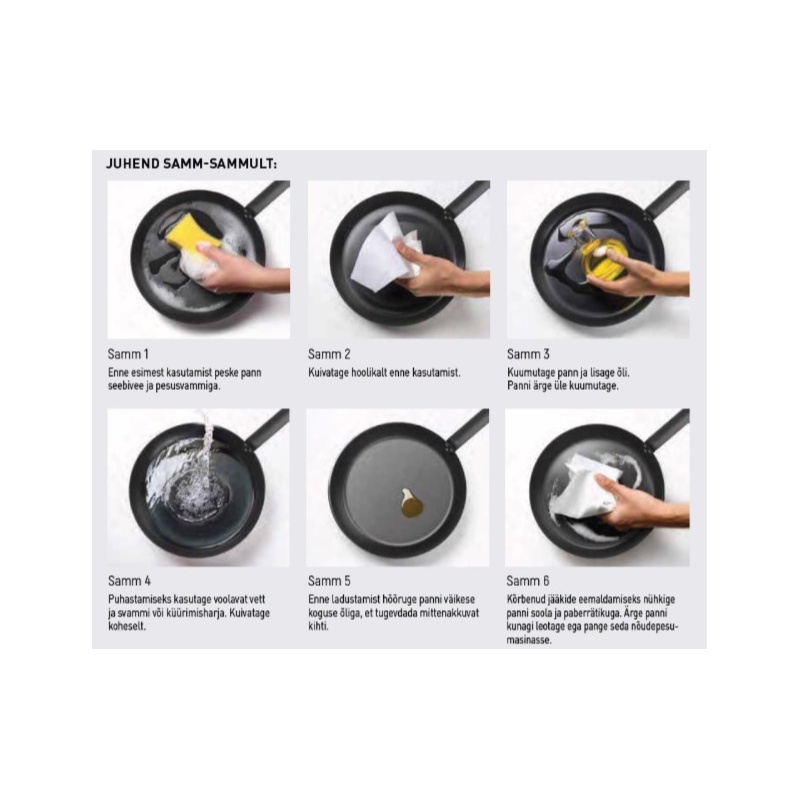 JUHEND SAMM-SAMMULT:

Samm 1
Enne esimest kasutamist peske pann seebivee ja pesusvammiga.

Samm 2
Kuivatage hoolikalt enne kasutamist.

Samm 3
Kuumutage pann ja lisage õli. Panni ärge üle kuumutage.

Samm 4
Puhastamiseks kasutage voolavat vett ja svammi või küürimisharja. Kuivatage koheselt.

Samm 5
Enne ladustamist hõõruge panni väikese koguse õliga, et tugevdada mittenakkuvat kihti.

Samm 6
Kõrbenud jääkide eemaldamiseks nühkige panni soola ja paberrätikuga. Ärge panni kunagi leotage ega pange seda nõudepesumasinasse.